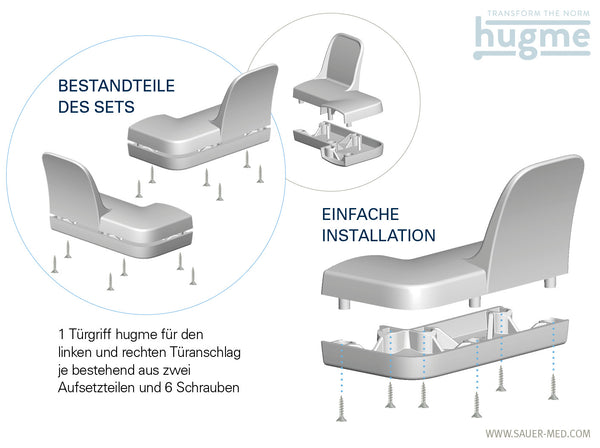 TRANSFORM THE NORM
hugme

BESTANDTEILE
DES SETS

EINFACHE
INSTALLATION

1 Türgriff hugme für den linken und rechten Türanschlag je bestehend aus zwei Aufsetzteilen und 6 Schrauben

WWW.SAUER-MED.COM