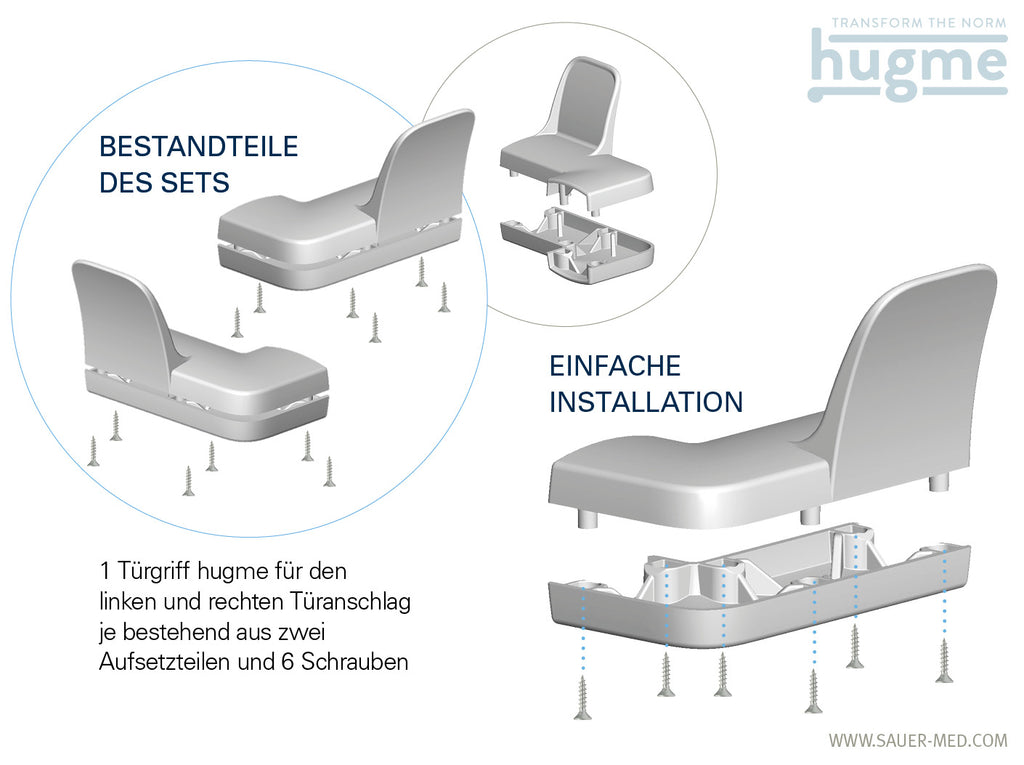 TRANSFORM THE NORM
hugme

BESTANDTEILE DES SETS

EINFACHE INSTALLATION

1 Türgriff hugme für den linken und rechten Türanschlag je bestehend aus zwei Aufsetzteilen und 6 Schrauben

WWW.SAUER-MED.COM